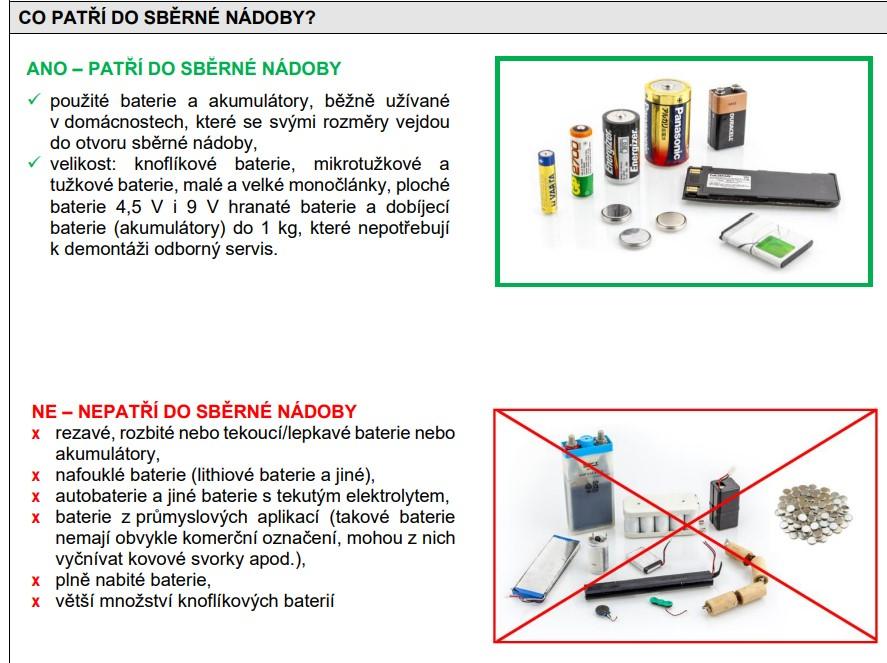 CO PATŘÍ DO SBĚRNÉ NÁDOBY?

ANO – PATŘÍ DO SBĚRNÉ NÁDOBY

✓ použité baterie a akumulátory, běžně užívané v domácnostech, které se svými rozměry vejdou do otvoru sběrné nádoby,
✓ velikost: knoflíkové baterie, mikrotužkové a tužkové baterie, malé a velké monočlánky, ploché baterie 4,5 V i 9 V hranaté baterie a dobíjecí baterie (akumulátory) do 1 kg, které nepotřebují k demontáži odborný servis.

VARTA
2700
Energizer
Panasonic
DURACELL

NE – NEPATŘÍ DO SBĚRNÉ NÁDOBY

x rezavé, rozbité nebo tekoucí/lepkavé baterie nebo akumulátory,
x nafouklé baterie (lithiové baterie a jiné),
x autobaterie a jiné baterie s tekutým elektrolytem,
x baterie z průmyslových aplikací (takové baterie nemají obvykle komerční označení, mohou z nich vyčnívat kovové svorky apod.),
x plně nabité baterie,
x větší množství knoflíkových baterií